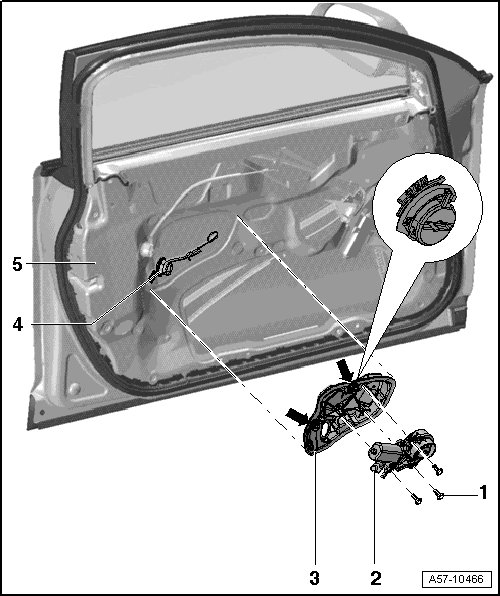 5
4
1
3
2
A57-10466