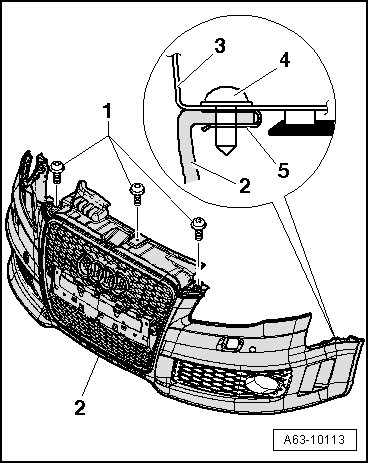 3
4
1
5
2
2
A63-10113