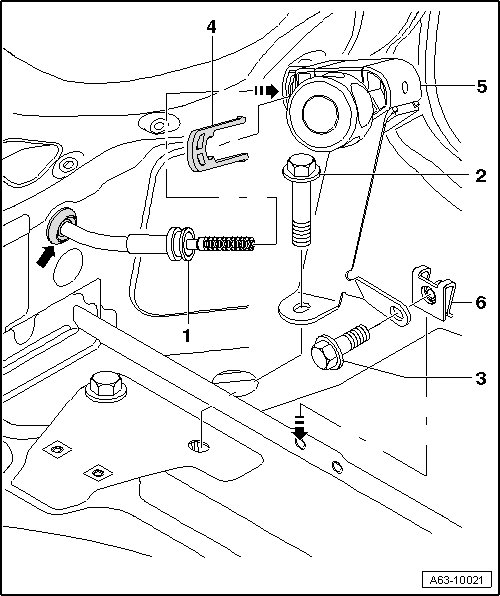 4
5
2
1
6
3
A63-10021