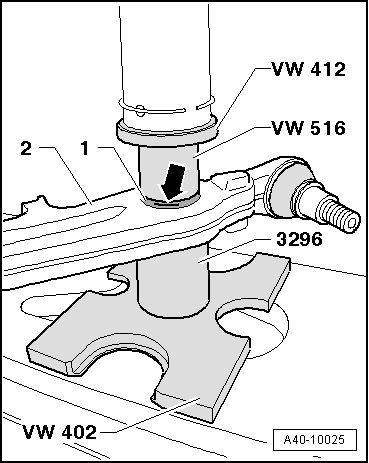 VW 412
VW 516
2
1
3296
VW 402
A40-10025