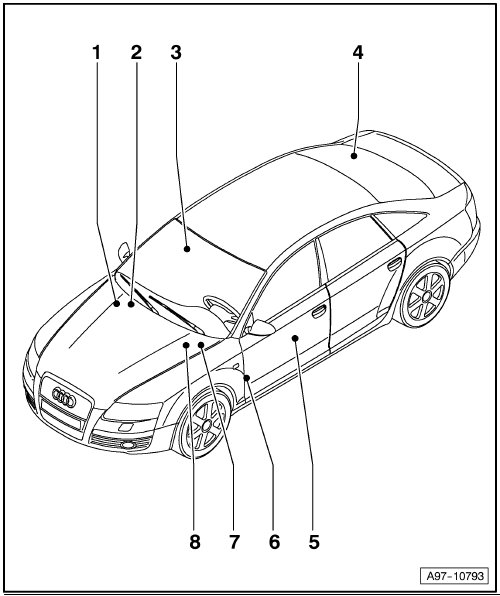 1
2
3
4
8
7
6
5
A97-10793