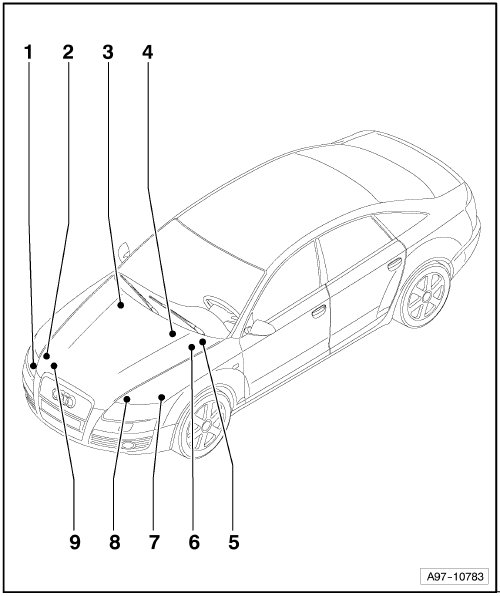 1 2 3 4

9 8 7 6 5

A97-10783