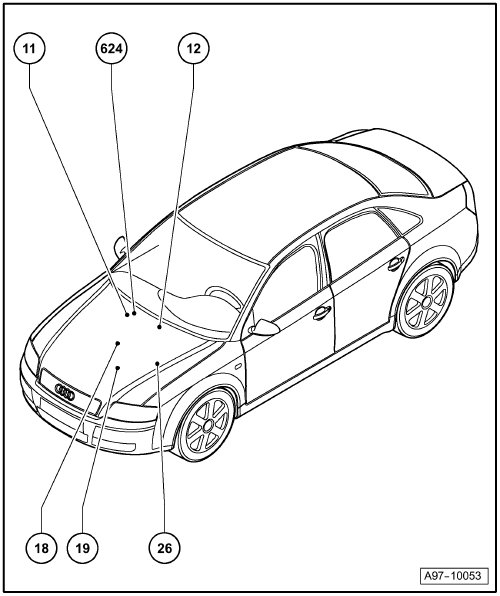 11
624
12
18
19
26
A97-10053