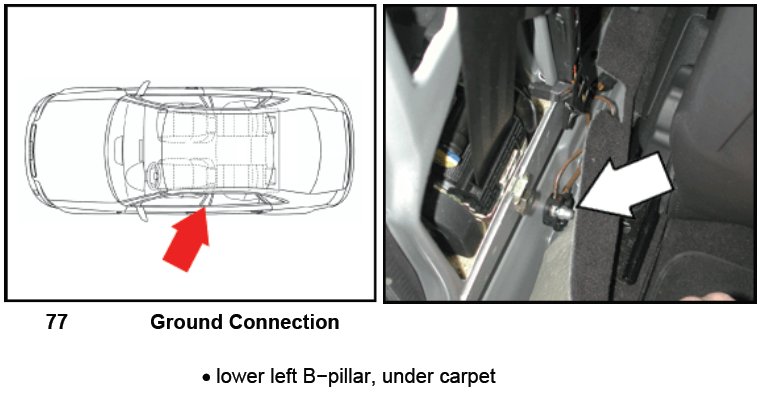 77 Ground Connection

• lower left B−pillar, under carpet