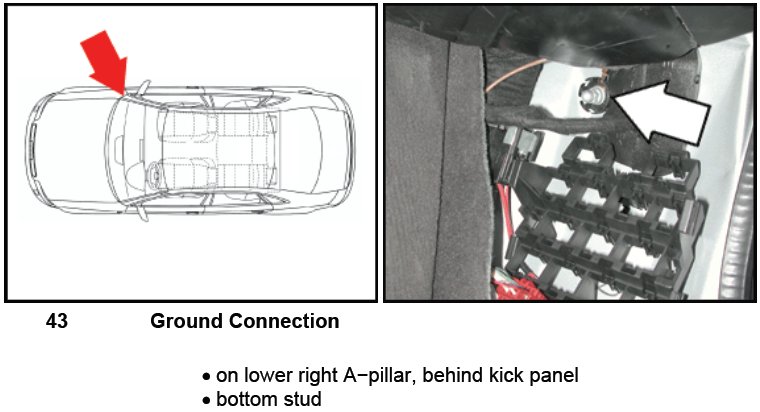 43 Ground Connection

• on lower right A−pillar, behind kick panel
• bottom stud