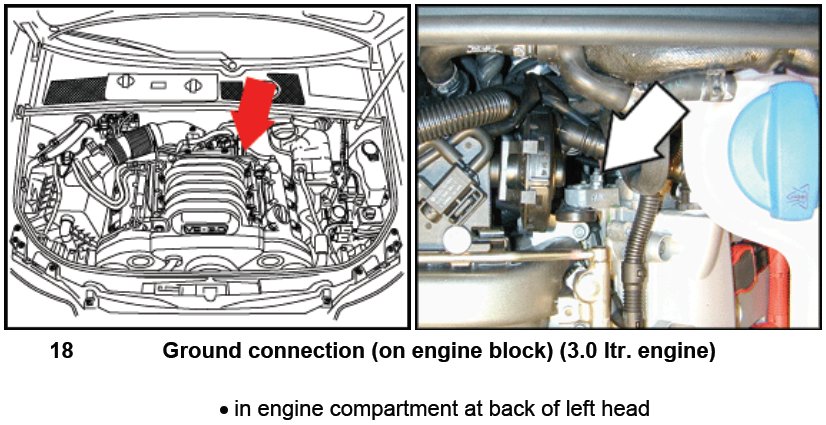 18 Ground connection (on engine block) (3.0 ltr. engine)

• in engine compartment at back of left head