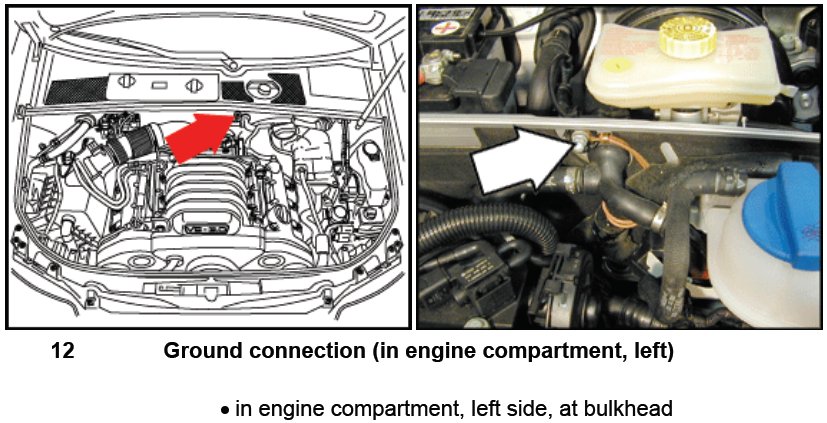 12 Ground connection (in engine compartment, left)

• in engine compartment, left side, at bulkhead