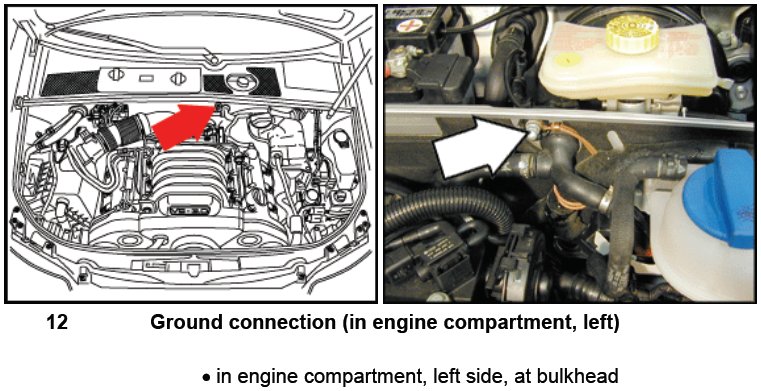 12 Ground connection (in engine compartment, left)

• in engine compartment, left side, at bulkhead