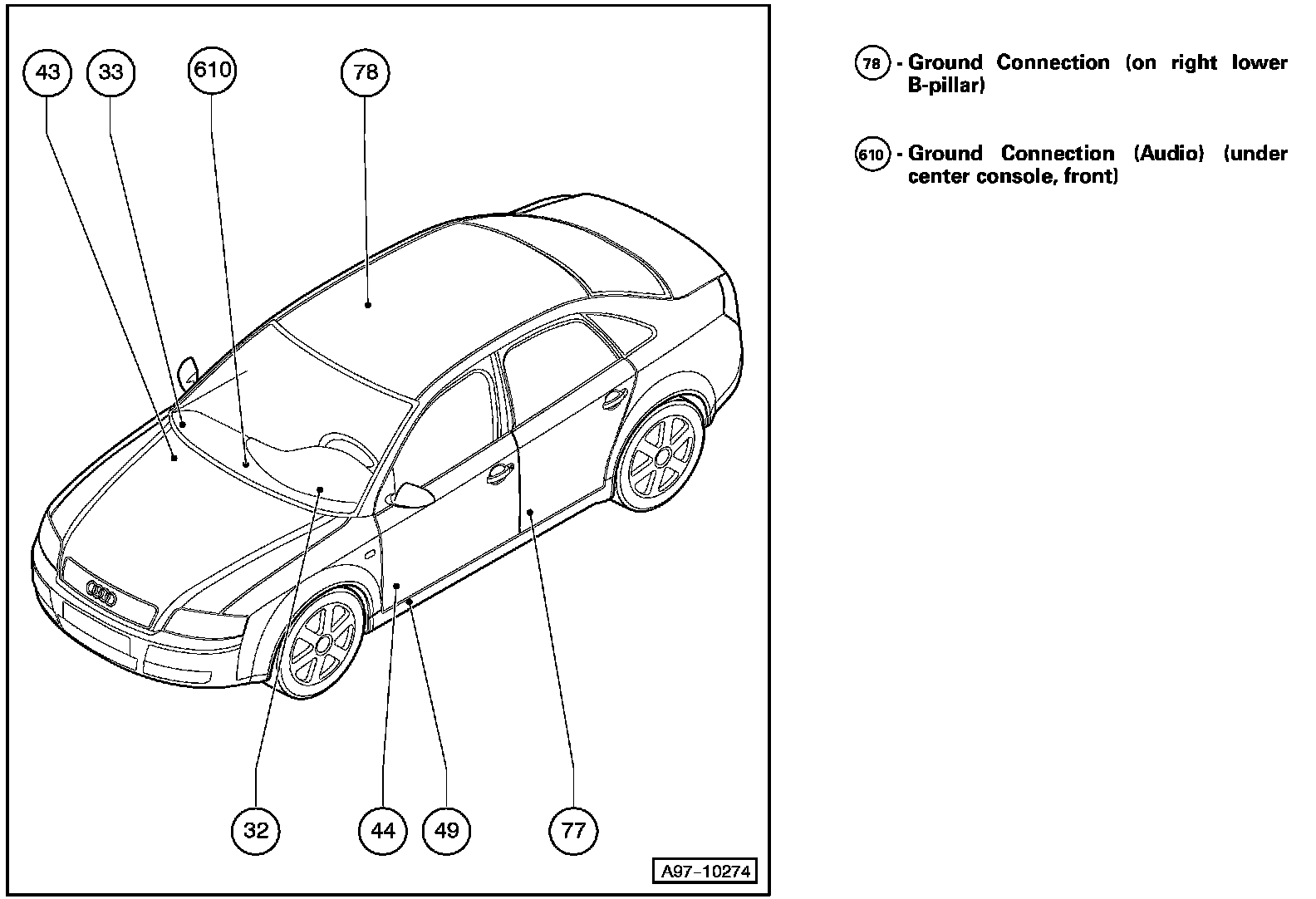 43
33
610
78
32
44
49
77
A97–10274

78 - Ground Connection (on right lower B-pillar)

610 - Ground Connection (Audio) (under center console, front)