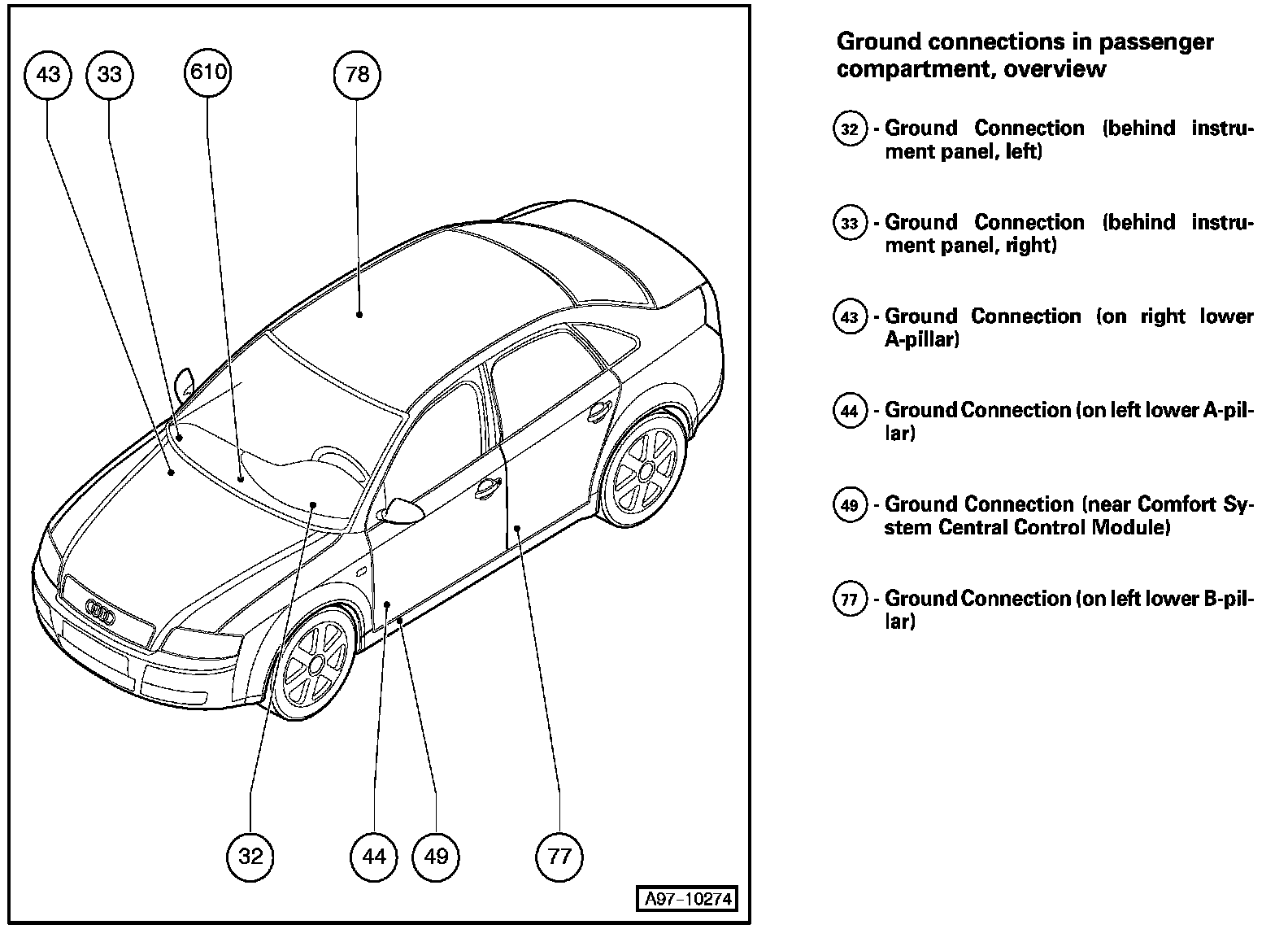 43
33
610
78

32
44
49
77

A97-10274

Ground connections in passenger compartment, overview

32 - Ground Connection (behind instrument panel, left)

33 - Ground Connection (behind instrument panel, right)

43 - Ground Connection (on right lower A-pillar)

44 - Ground Connection (on left lower A-pillar)

49 - Ground Connection (near Comfort System Central Control Module)

77 - Ground Connection (on left lower B-pillar)