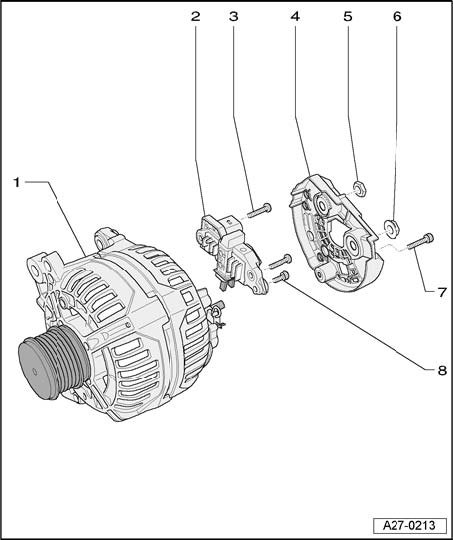 2
3
4
5
6
1
7
8
A27-0213