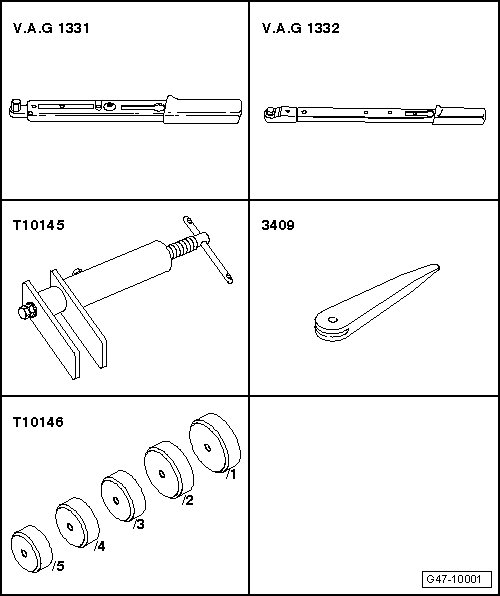 V.A.G 1331

V.A.G 1332

T10145

3409

T10146

/1

/2

/3

/4

/5

G47-10001