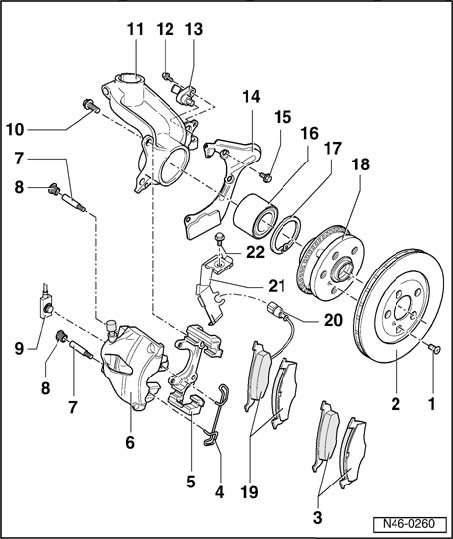 11
12
13
14
15
16
17
18
10
7
8
22
21
20
9
8
7
6
5
4
19
3
2
1
N46-0260