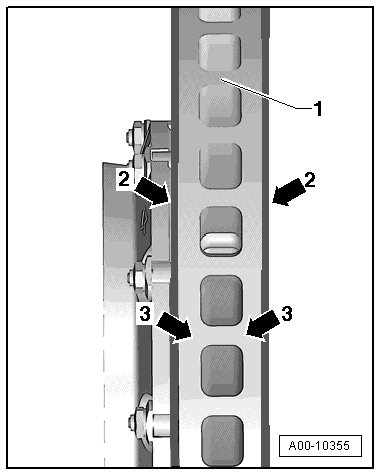 1
2
2
3
3
A00-10355