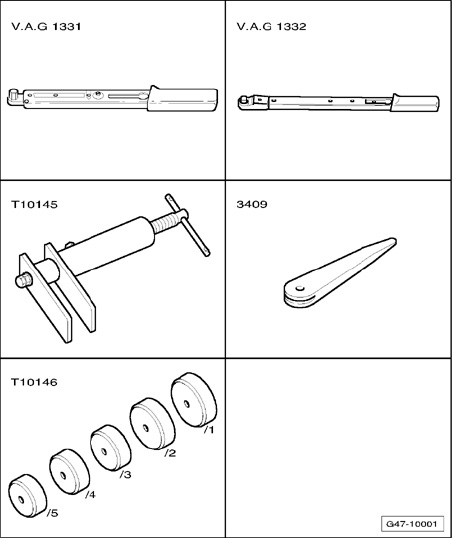 V.A.G 1331

V.A.G 1332

T10145

3409

T10146

/1

/2

/3

/4

/5

G47-10001