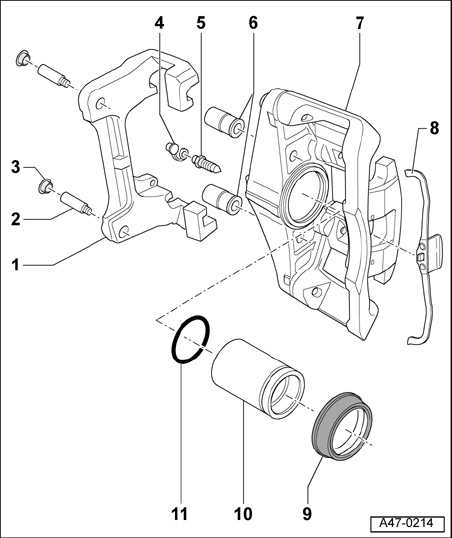 4
5
6
7
8
3
2
1
11
10
9
A47-0214