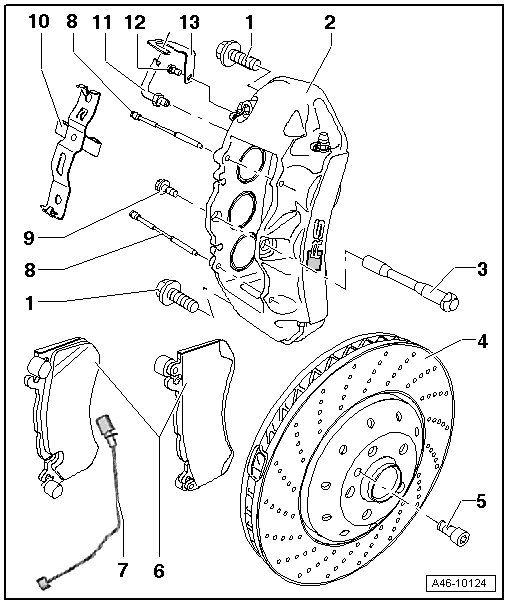 10 8 11 12 13 1 2

9

8

1

3

4

5

7 6

A46-10124