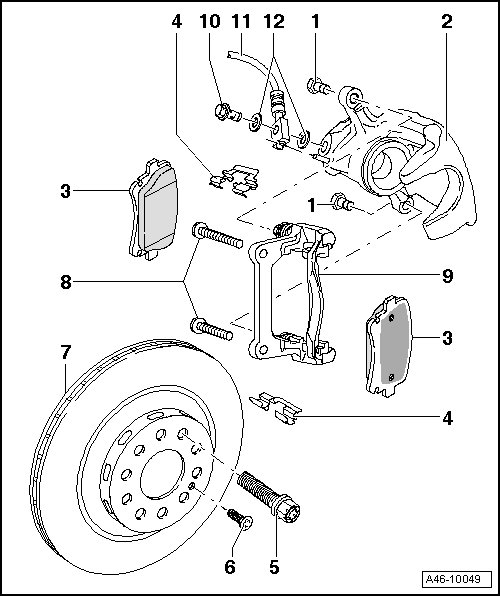 4
10
11
12
1
2
3
1
8
9
3
7
4
6
5
A46-10049