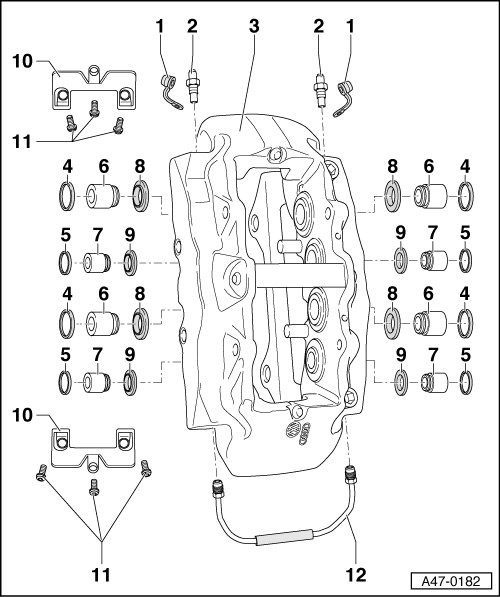 1
2
3
2
1
10
11
4
6
8
8
6
4
5
7
9
9
7
5
4
6
8
8
6
4
5
7
9
9
7
5
10
11
12
A47-0182