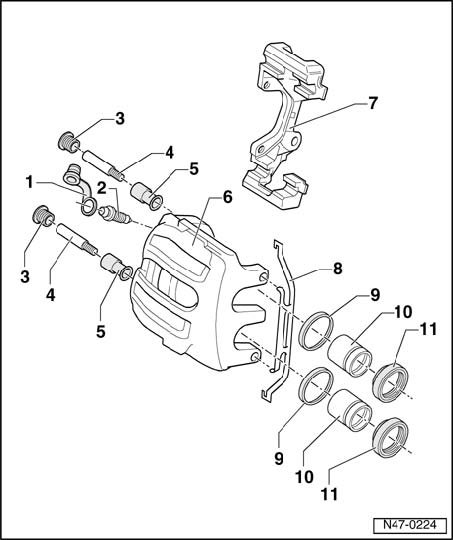 7
3
4
5
1
2
6
3
4
5
8
9
10
11
9
10
11
N47-0224