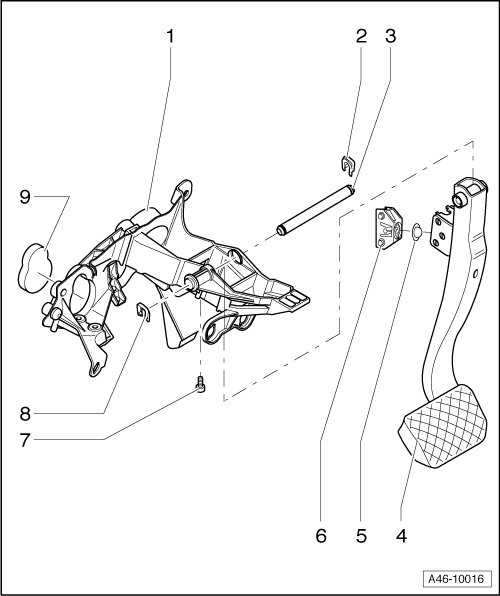 1

2

3

9

8

7

6

5

4

A46-10016