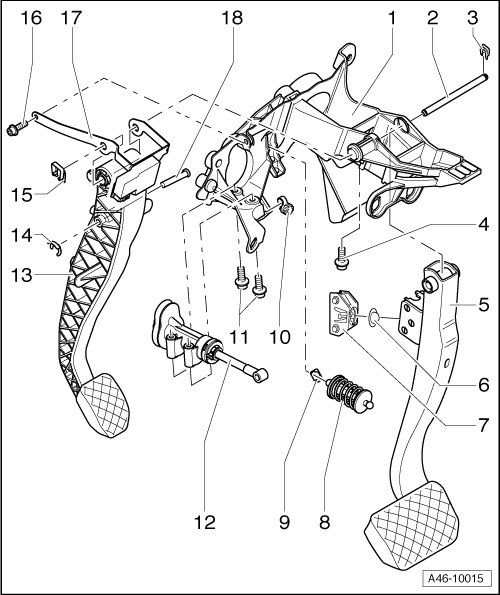 16 17 18 1 2 3

15

14

13

4

5

11 10

6

7

12 9 8

A46-10015