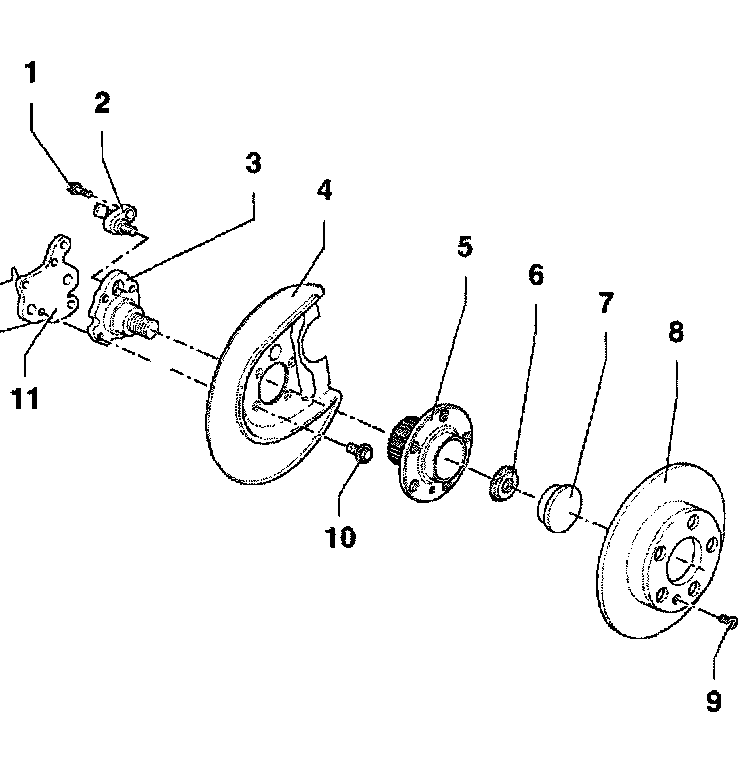 1
2
3
4
5
6
7
8
11
10
9