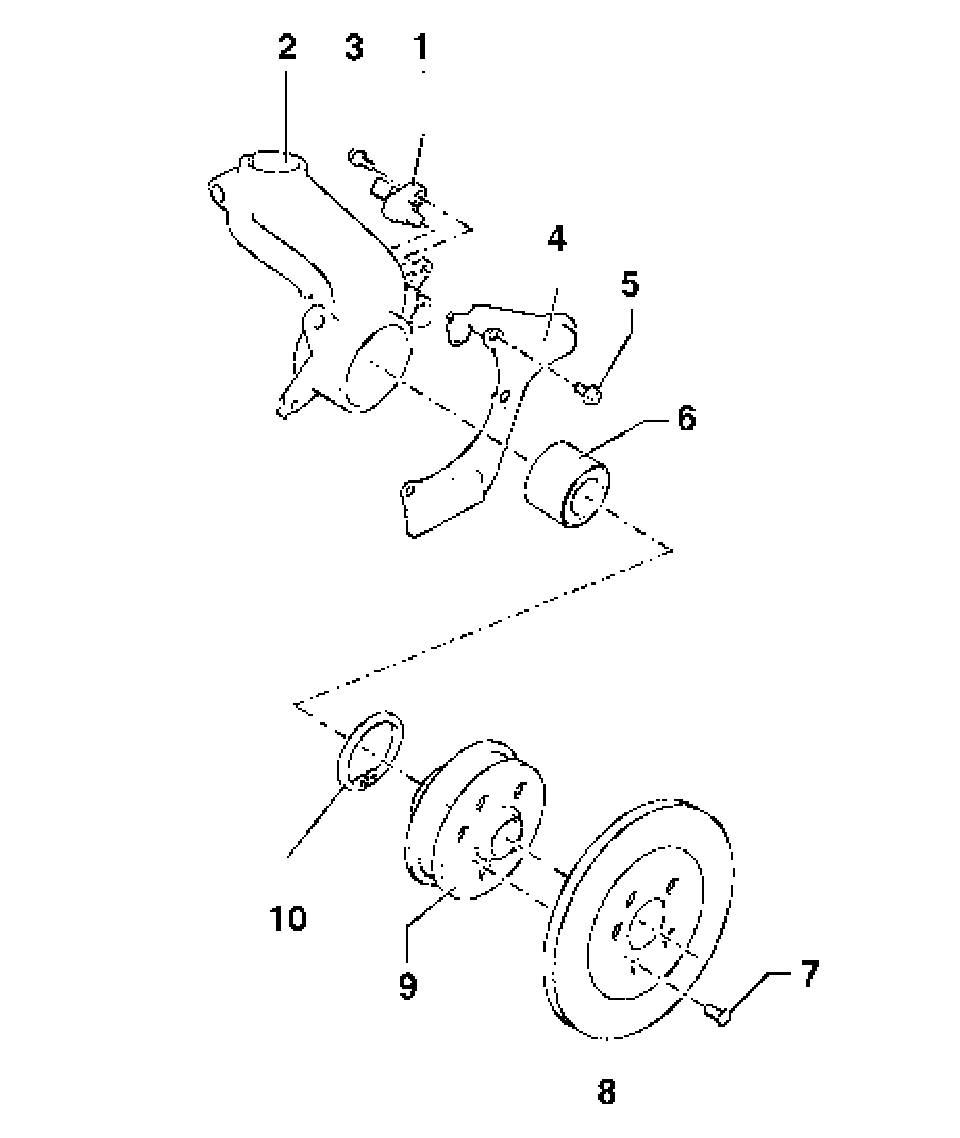 2
3
1
4
5
6
10
9
7
8