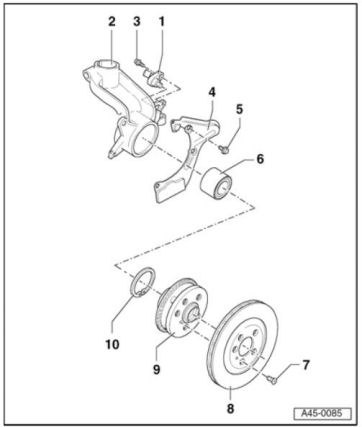 2
3
1
4
5
6
10
9
7
8
A45-0085