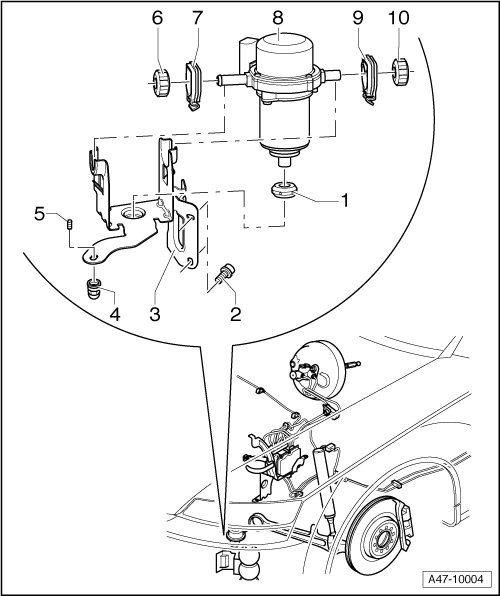 6
7
8
9
10
1
5
4
3
2
A47-10004