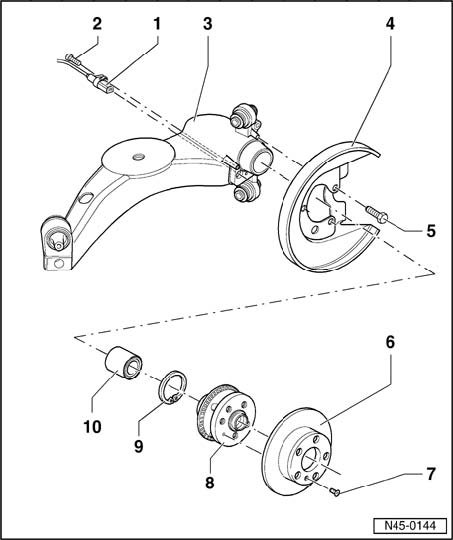 2
1
3
4
5
6
10
9
8
7
N45-0144