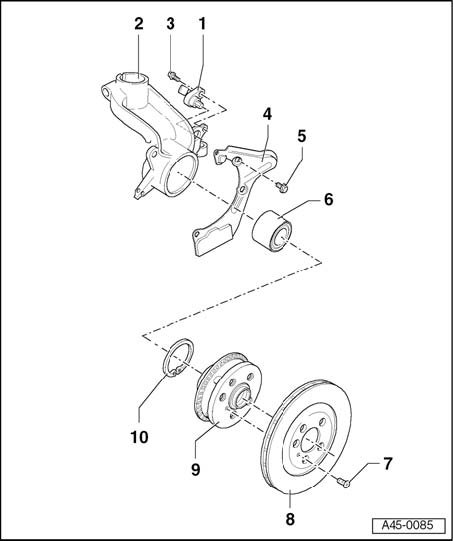 2
3
1
4
5
6
10
9
7
8
A45-0085