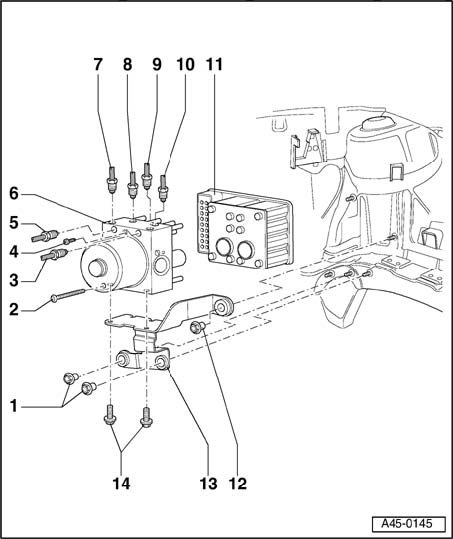 7
8
9
10
11
6
5
4
3
2
1
14
13
12
A45-0145