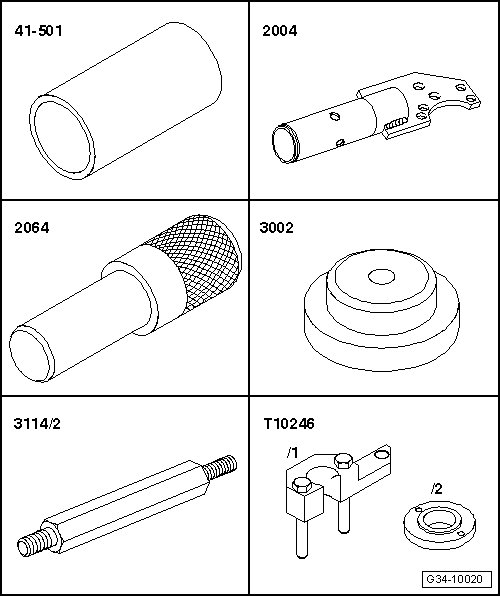 41-501

2004

2064

3002

3114/2

T10246

/1

/2

G34-10020