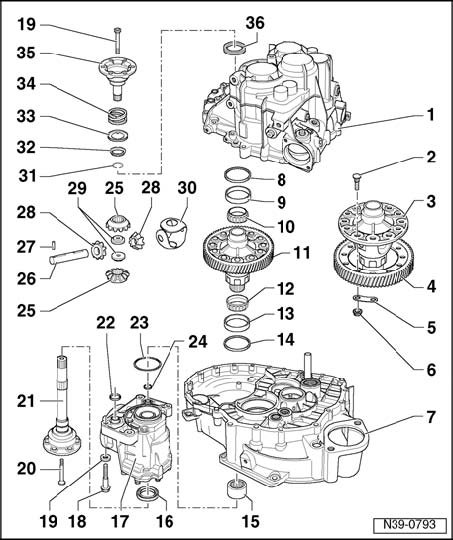 19
35
34
33
32
31
36
1
2
3
4
5
6
7
8
9
10
11
12
13
14
29
25
28
30
28
27
26
25
22
23
24
21
20
19
18
17
16
15
N39-0793