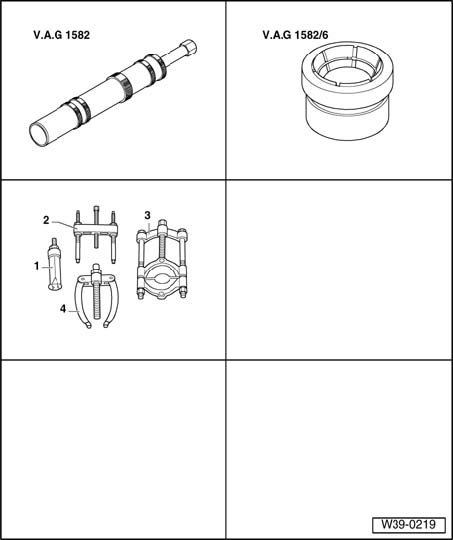 V.A.G 1582

V.A.G 1582/6

2

3

1

4

W39-0219