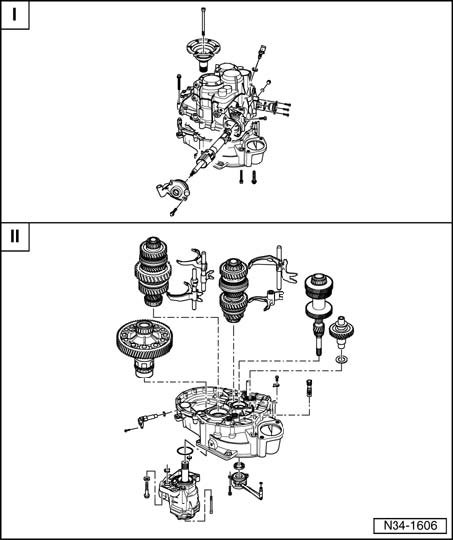 I

II

N34-1606