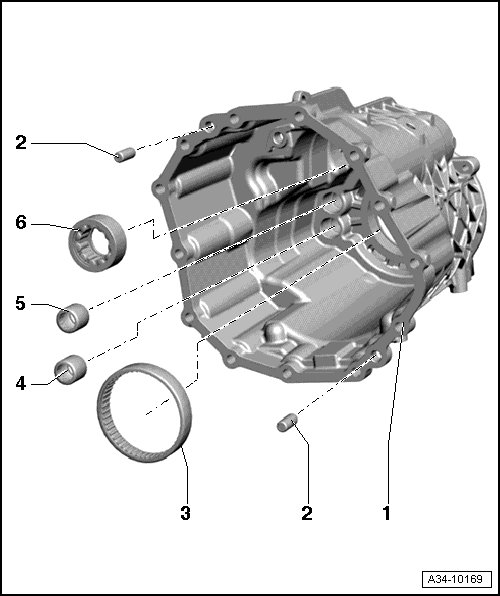 2
6
5
4
3
2
1
A34-10169