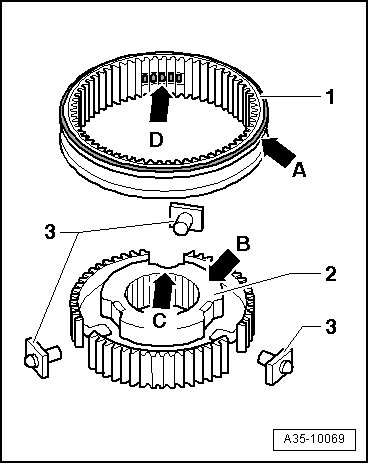 1
D
A
3
B
2
C
3
A35-10069