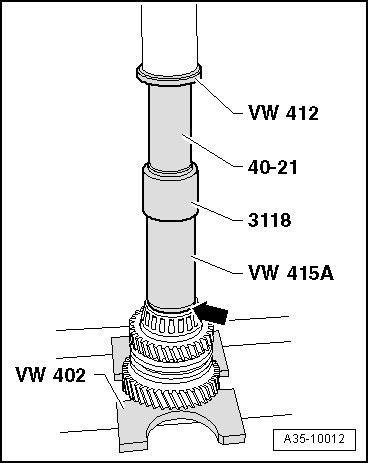 VW 412
40-21
3118
VW 415A
VW 402
A35-10012