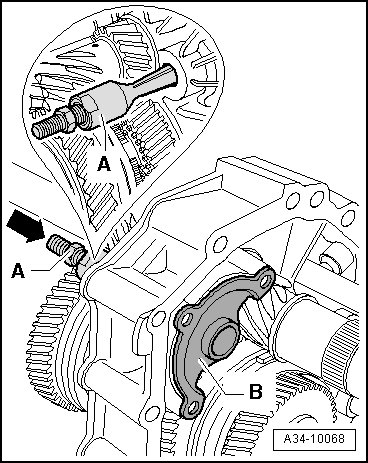 A

A

B

A34-10068