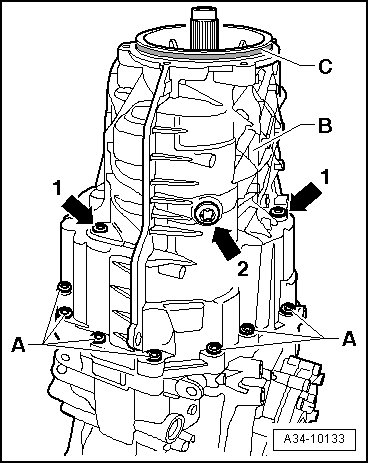 C
B
1
1
2
A
A
A34-10133