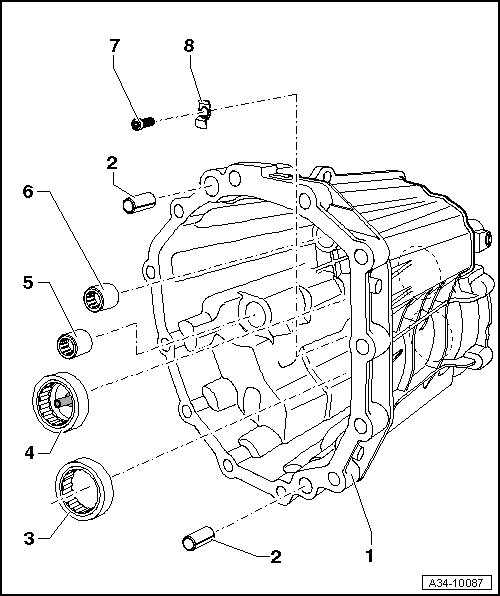 7
8
2
6
5
4
3
2
1
A34-10087