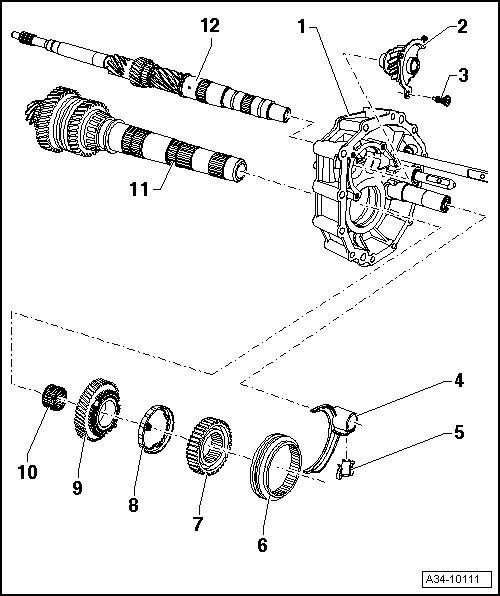 12
1
2
3
11
4
5
10
9
8
7
6
A34-10111