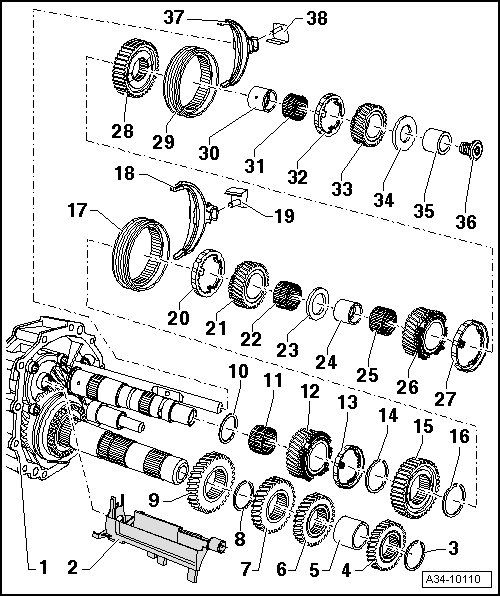 37
38
28
29
30
31
32
33
34
35
36
18
19
17
20
21
22
23
24
25
26
27
10
11
12
13
14
15
16
9
8
7
6
5
4
3
1
2
A34-10110