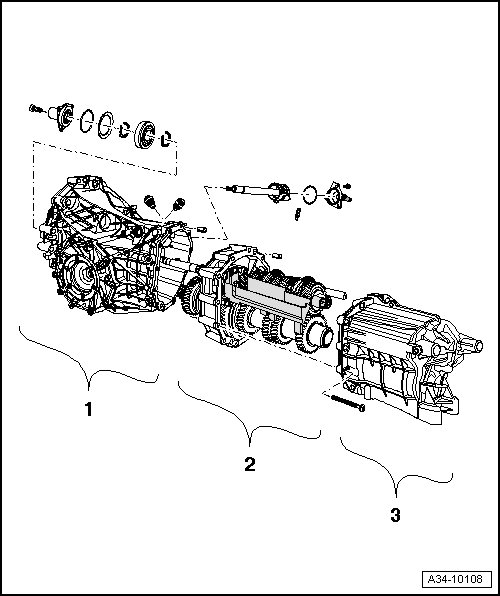 1

2

3

A34-10108