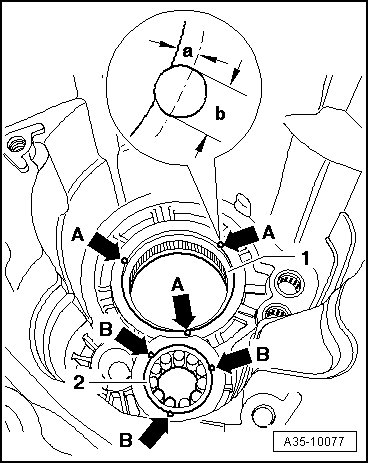 a
b
A
A
1
A
B
B
2
B
A35-10077