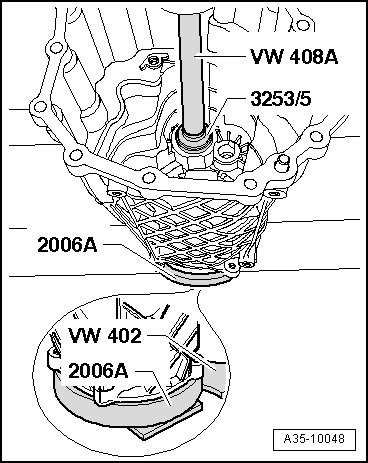 VW 408A

3253/5

2006A

VW 402

2006A

A35-10048