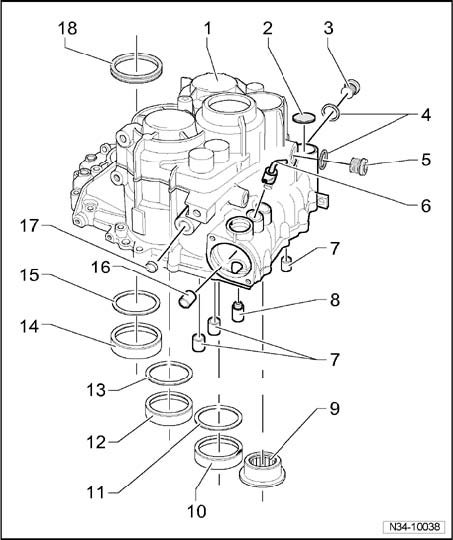 18
1
2
3
4
5
6
17
7
16
15
8
14
7
13
9
12
11
10
N34-10038