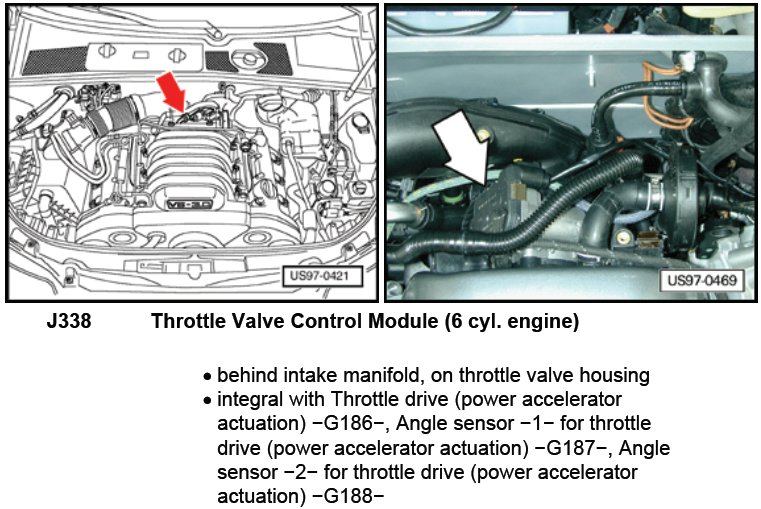 V6-3.0

US97-0421

US97-0469

J338 Throttle Valve Control Module (6 cyl. engine)

• behind intake manifold, on throttle valve housing
• integral with Throttle drive (power accelerator actuation) −G186−, Angle sensor −1− for throttle drive (power accelerator actuation) −G187−, Angle sensor −2− for throttle drive (power accelerator actuation) −G188−